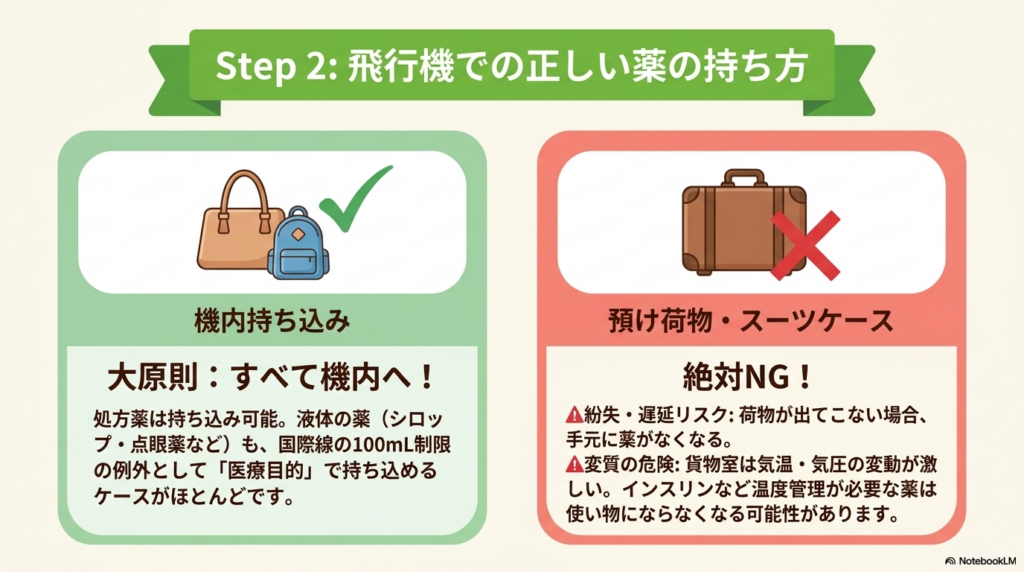 Step 2: 飛行機での正しい薬の持ち方

機内持ち込み

大原則：すべて機内へ！

処方薬は持ち込み可能。液体の薬（シロップ・点眼薬など）も、国際線の100mL制限の例外として「医療目的」で持ち込めるケースがほとんどです。

預け荷物・スーツケース

絶対NG！

⚠紛失・遅延リスク: 荷物が出てこない場合、手元に薬がなくなる。
⚠変質の危険: 貨物室は気温・気圧の変動が激しい。インスリンなど温度管理が必要な薬は使い物にならなくなる可能性があります。

NotebookLM